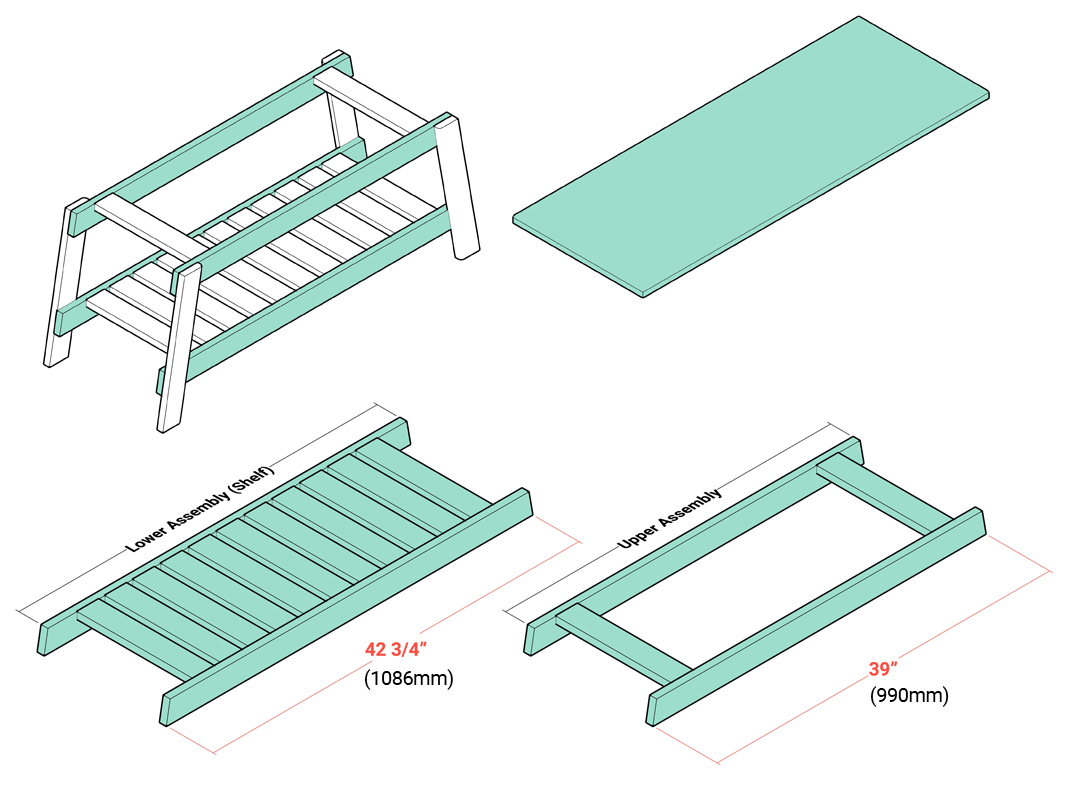 Lower Assembly (Shelf)

42 3/4"
(1086mm)

Upper Assembly

39"
(990mm)